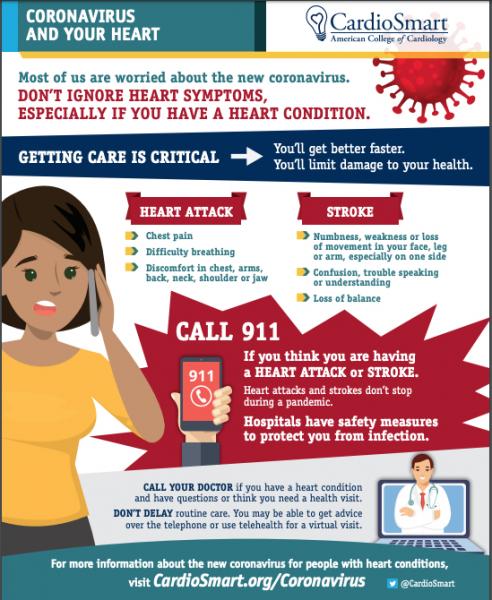 CORONAVIRUS AND YOUR HEART

CardioSmart
American College of Cardiology

Most of us are worried about the new coronavirus.
DON'T IGNORE HEART SYMPTOMS, ESPECIALLY IF YOU HAVE A HEART CONDITION.

GETTING CARE IS CRITICAL

You'll get better faster.
You'll limit damage to your health.

HEART ATTACK

Chest pain
Difficulty breathing
Discomfort in chest, arms, back, neck, shoulder or jaw

STROKE

Numbness, weakness or loss of movement in your face, leg or arm, especially on one side
Confusion, trouble speaking or understanding
Loss of balance

CALL 911

911

If you think you are having a HEART ATTACK or STROKE.
Heart attacks and strokes don't stop during a pandemic.
Hospitals have safety measures to protect you from infection.

CALL YOUR DOCTOR if you have a heart condition and have questions or think you need a health visit.
DON'T DELAY routine care. You may be able to get advice over the telephone or use telehealth for a virtual visit.

For more information about the new coronavirus for people with heart conditions, visit CardioSmart.org/Coronavirus

@CardioSmart